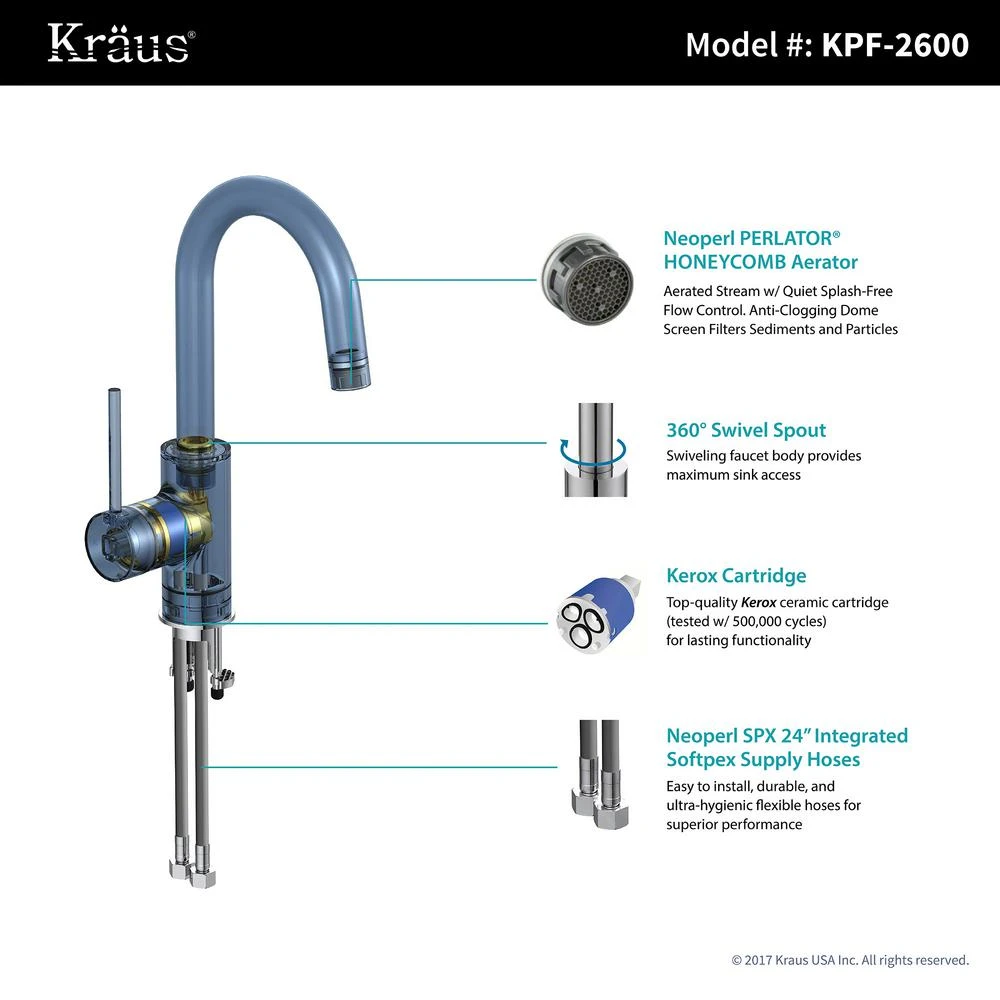 Kräus®

Model #: KPF-2600

Neoperl PERLATOR® HONEYCOMB Aerator

Aerated Stream w/ Quiet Splash-Free Flow Control. Anti-Clogging Dome Screen Filters Sediments and Particles

360° Swivel Spout

Swiveling faucet body provides maximum sink access

Kerox Cartridge

Top-quality Kerox ceramic cartridge (tested w/ 500,000 cycles) for lasting functionality

Neoperl SPX 24" Integrated Softpex Supply Hoses

Easy to install, durable, and ultra-hygienic flexible hoses for superior performance

© 2017 Kraus USA Inc. All rights reserved.