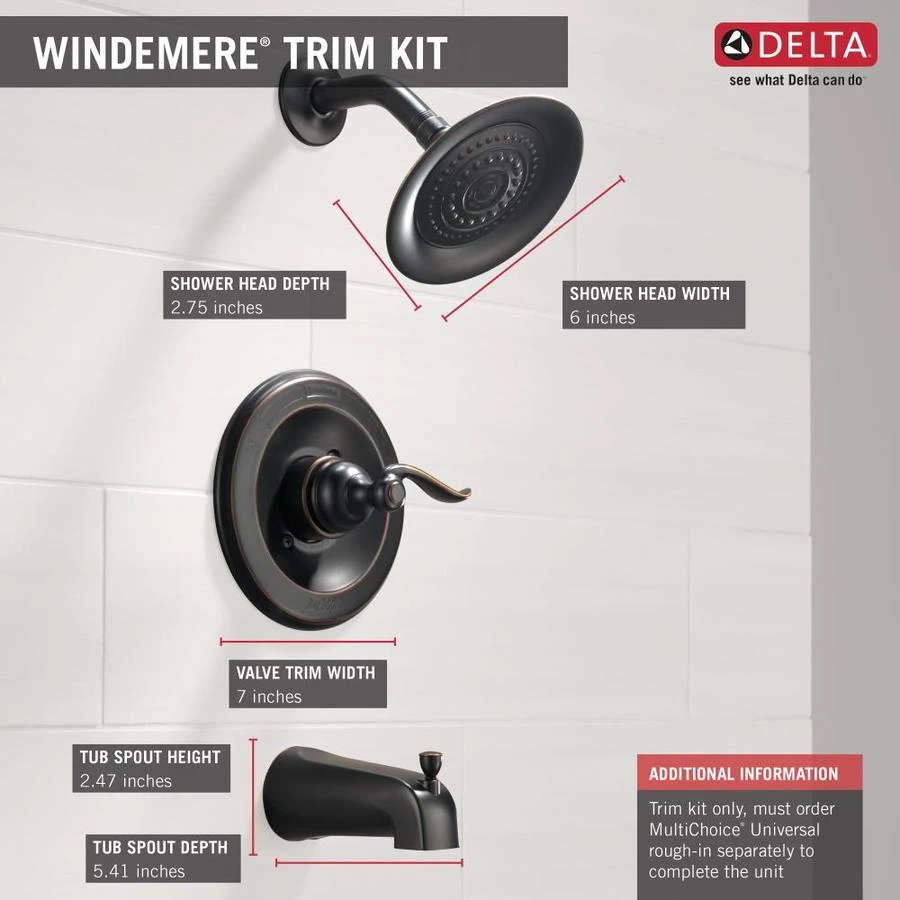 WINDEMERE® TRIM KIT

DELTA
see what Delta can do™

SHOWER HEAD DEPTH
2.75 inches

SHOWER HEAD WIDTH
6 inches

VALVE TRIM WIDTH
7 inches

TUB SPOUT HEIGHT
2.47 inches

TUB SPOUT DEPTH
5.41 inches

ADDITIONAL INFORMATION
Trim kit only, must order MultiChoice® Universal rough-in separately to complete the unit