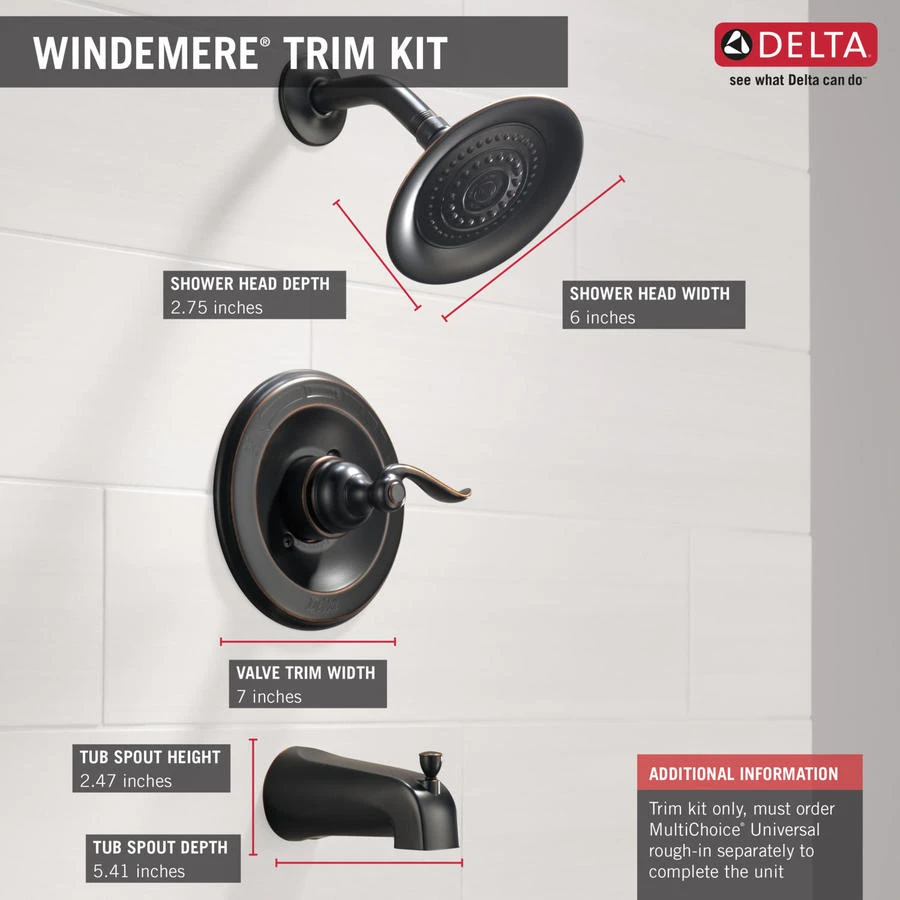 WINDEMERE® TRIM KIT

DELTA
see what Delta can do™

SHOWER HEAD DEPTH
2.75 inches

SHOWER HEAD WIDTH
6 inches

VALVE TRIM WIDTH
7 inches

TUB SPOUT HEIGHT
2.47 inches

TUB SPOUT DEPTH
5.41 inches

ADDITIONAL INFORMATION
Trim kit only, must order MultiChoice® Universal rough-in separately to complete the unit